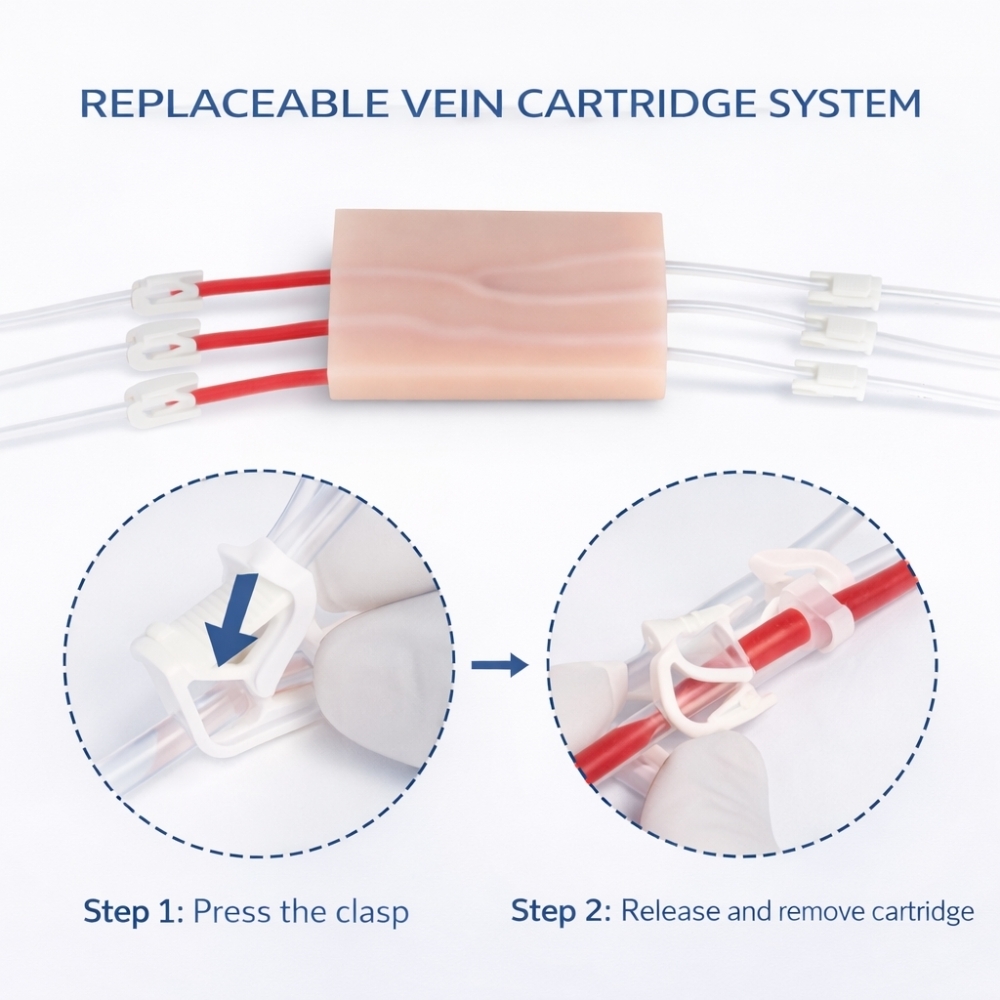 REPLACEABLE VEIN CARTRIDGE SYSTEM

Step 1: Press the clasp

Step 2: Release and remove cartridge